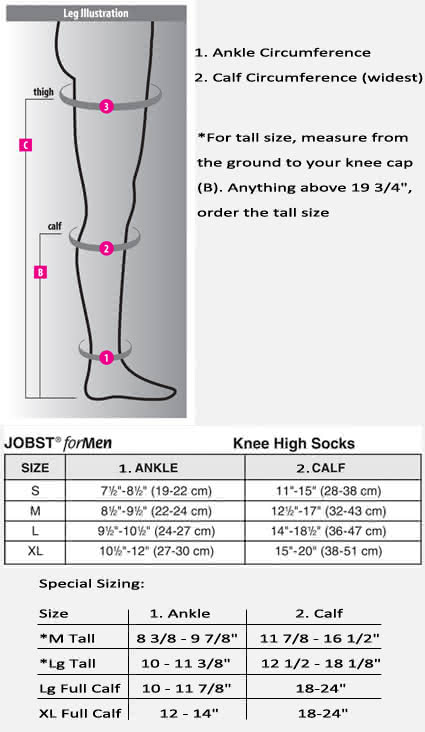 Leg Illustration

thigh

3

C

calf

2

B

1

1. Ankle Circumference

2. Calf Circumference (widest)

*For tall size, measure from the ground to your knee cap (B). Anything above 19 3/4", order the tall size

JOBST® forMen

Knee High Socks

| SIZE | 1. ANKLE | 2. CALF |
|---|---|---|
| S | 7½"-8½" (19-22 cm) | 11"-15" (28-38 cm) |
| M | 8½"-9½" (22-24 cm) | 12½"-17" (32-43 cm) |
| L | 9½"-10½" (24-27 cm) | 14"-18½" (36-47 cm) |
| XL | 10½"-12" (27-30 cm) | 15"-20" (38-51 cm) |

Special Sizing:

| Size | 1. Ankle | 2. Calf |
|---|---|---|
| *M Tall | 8 3/8 - 9 7/8" | 11 7/8 - 16 1/2" |
| *Lg Tall | 10 - 11 3/8" | 12 1/2 - 18 1/8" |
| Lg Full Calf | 10 - 11 7/8" | 18-24" |
| XL Full Calf | 12 - 14" | 18-24" |